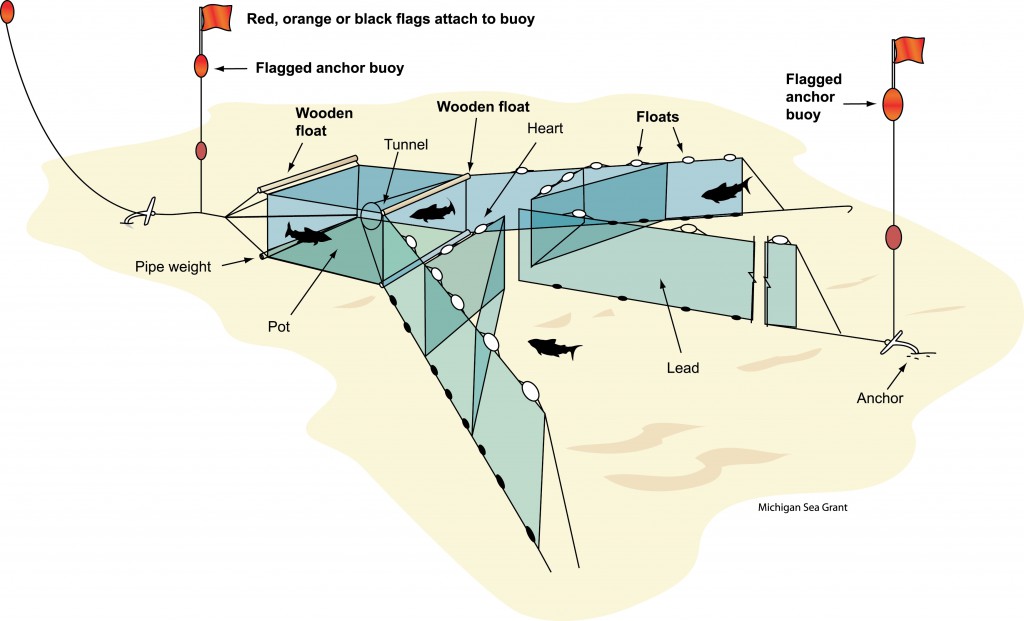 Red, orange or black flags attach to buoy

Flagged anchor buoy

Wooden float

Wooden float

Tunnel

Heart

Floats

Flagged anchor buoy

Pipe weight

Pot

Lead

Anchor

Michigan Sea Grant